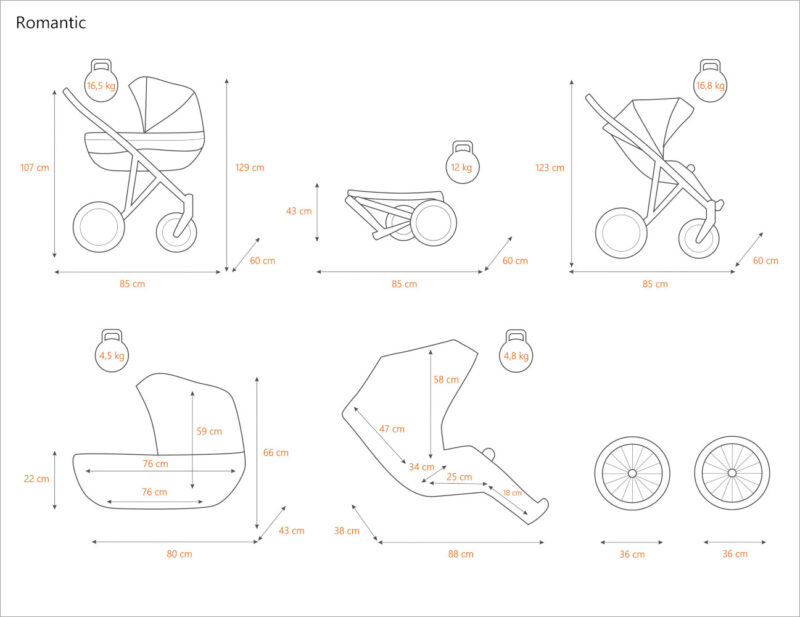 Romantic

16,5 kg
107 cm
129 cm
60 cm
85 cm

12 kg
43 cm
60 cm
85 cm

16,8 kg
123 cm
60 cm
85 cm

4,5 kg
59 cm
66 cm
22 cm
76 cm
76 cm
43 cm
80 cm

4,8 kg
58 cm
47 cm
34 cm
25 cm
18 cm
38 cm
88 cm

36 cm
36 cm